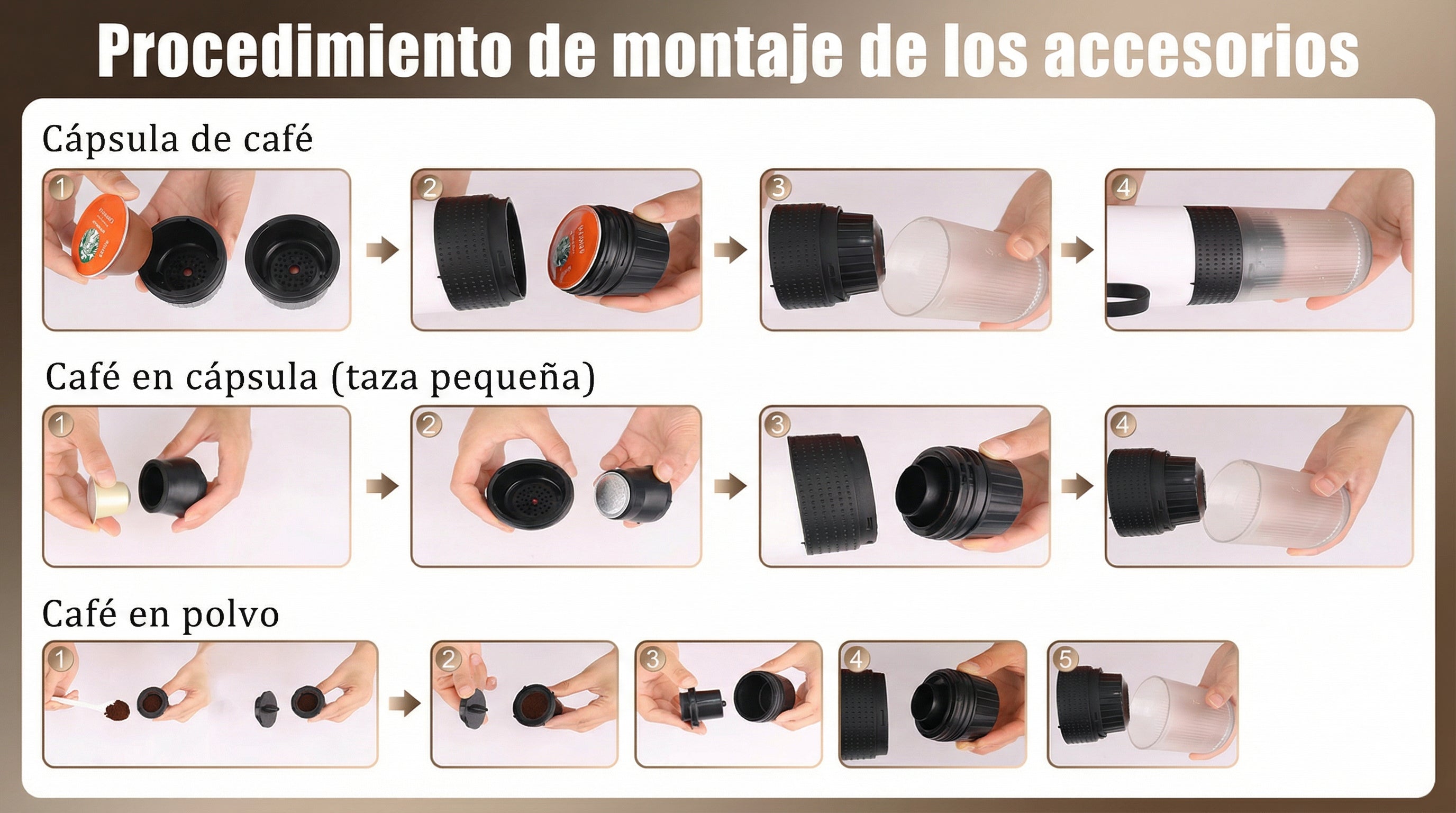 Procedimiento de montaje de los accesorios

Cápsula de café

1

2

3

4

Café en cápsula (taza pequeña)

1

2

3

4

Café en polvo

1

2

3

4

5